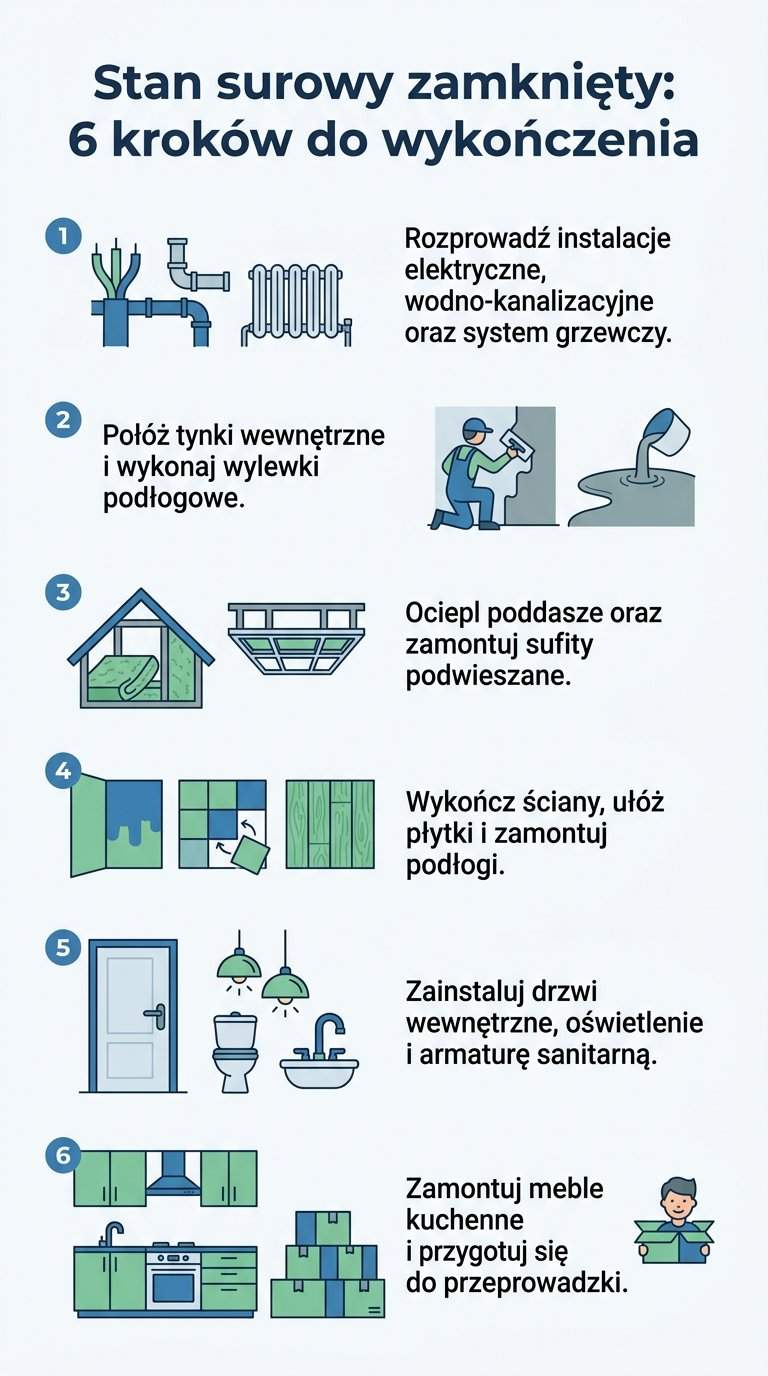 Stan surowy zamknięty: 6 kroków do wykończenia

1
Rozprowadź instalacje elektryczne, wodno-kanalizacyjne oraz system grzewczy.

2
Połóż tynki wewnętrzne i wykonaj wylewki podłogowe.

3
Ociepl poddasze oraz zamontuj sufity podwieszane.

4
Wykończ ściany, ułóż płytki i zamontuj podłogi.

5
Zainstaluj drzwi wewnętrzne, oświetlenie i armaturę sanitarną.

6
Zamontuj meble kuchenne i przygotuj się do przeprowadzki.