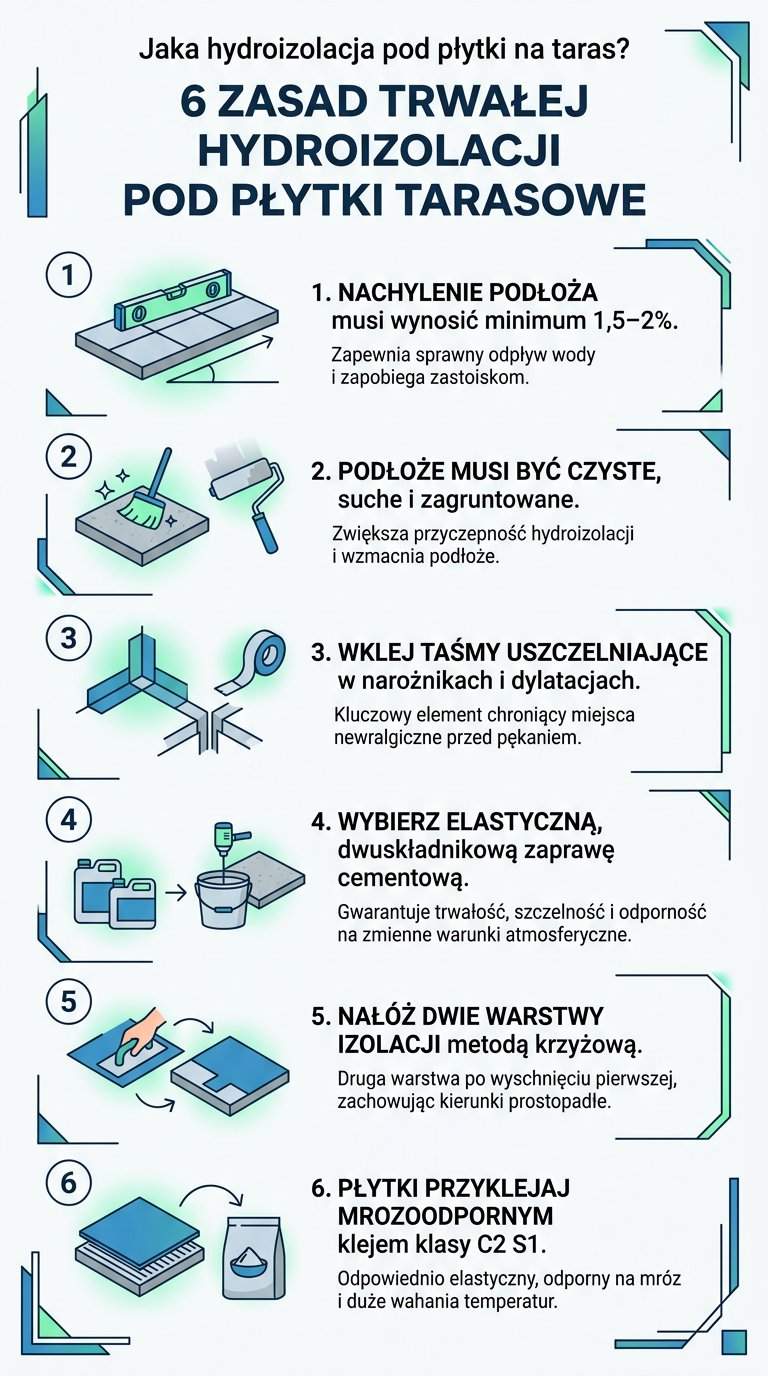 Jaka hydroizolacja pod płytki na taras?

6 ZASAD TRWAŁEJ HYDROIZOLACJI POD PŁYTKI TARASOWE

1

1. NACHYLENIE PODŁOŻA musi wynosić minimum 1,5–2%.

Zapewnia sprawny odpływ wody i zapobiega zastoiskom.

2

2. PODŁOŻE MUSI BYĆ CZYSTE, suche i zagruntowane.

Zwiększa przyczepność hydroizolacji i wzmacnia podłoże.

3

3. WKLEJ TAŚMY USZCZELNIAJĄCE w narożnikach i dylatacjach.

Kluczowy element chroniący miejsca newralgiczne przed pękaniem.

4

4. WYBIERZ ELASTYCZNĄ, dwuskładnikową zaprawę cementową.

Gwarantuje trwałość, szczelność i odporność na zmienne warunki atmosferyczne.

5

5. NAŁÓŻ DWIE WARSTWY IZOLACJI metodą krzyżową.

Druga warstwa po wyschnięciu pierwszej, zachowując kierunki prostopadłe.

6

6. PŁYTKI PRZYKLEJAJ MROZOODPORNYM klejem klasy C2 S1.

Odpowiednio elastyczny, odporny na mróz i duże wahania temperatur.