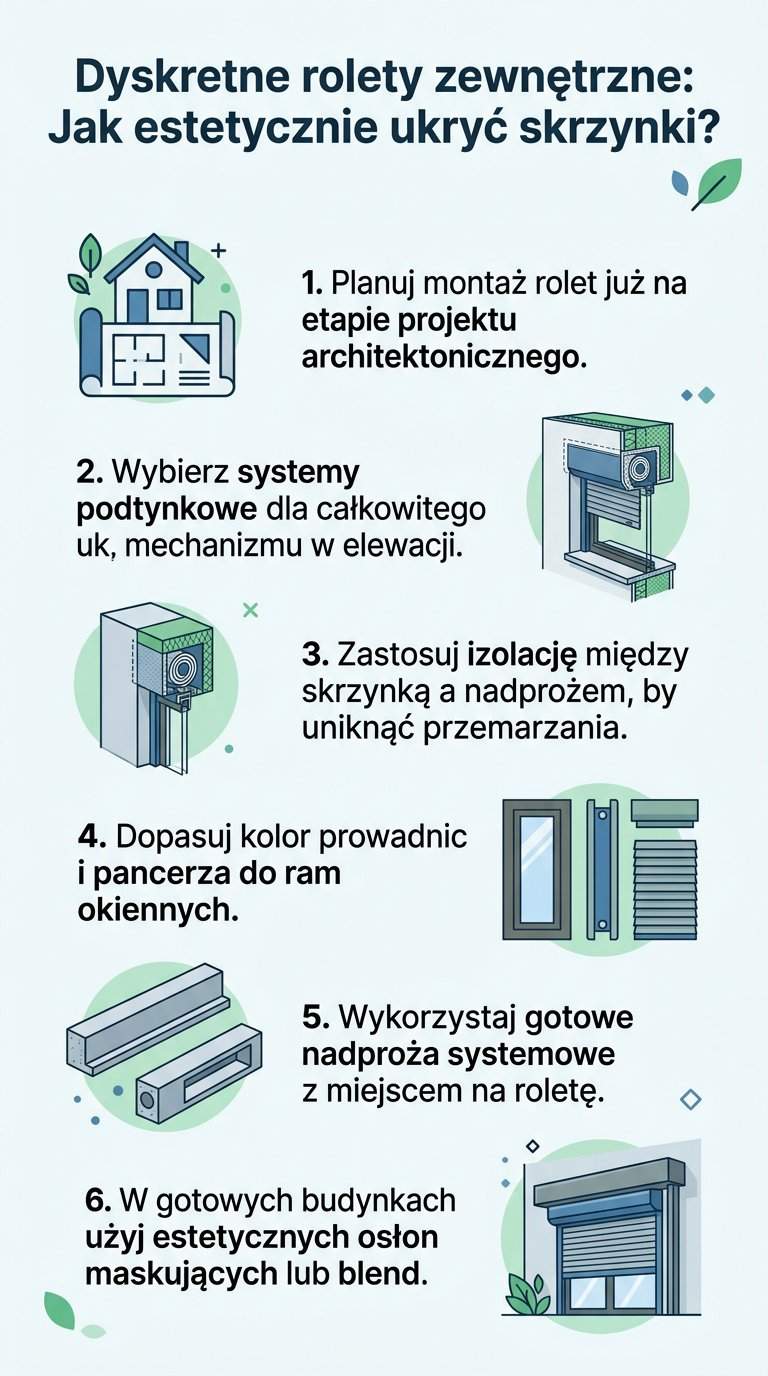 Dyskretne rolety zewnętrzne: Jak estetycznie ukryć skrzynki?

1. Planuj montaż rolet już na etapie projektu architektonicznego.

2. Wybierz systemy podtynkowe dla całkowitego uk, mechanizmu w elewacji.

3. Zastosuj izolację między skrzynką a nadprożem, by uniknąć przemarzania.

4. Dopasuj kolor prowadnic i pancerza do ram okiennych.

5. Wykorzystaj gotowe nadproża systemowe z miejscem na roletę.

6. W gotowych budynkach użyj estetycznych osłon maskujących lub blend.