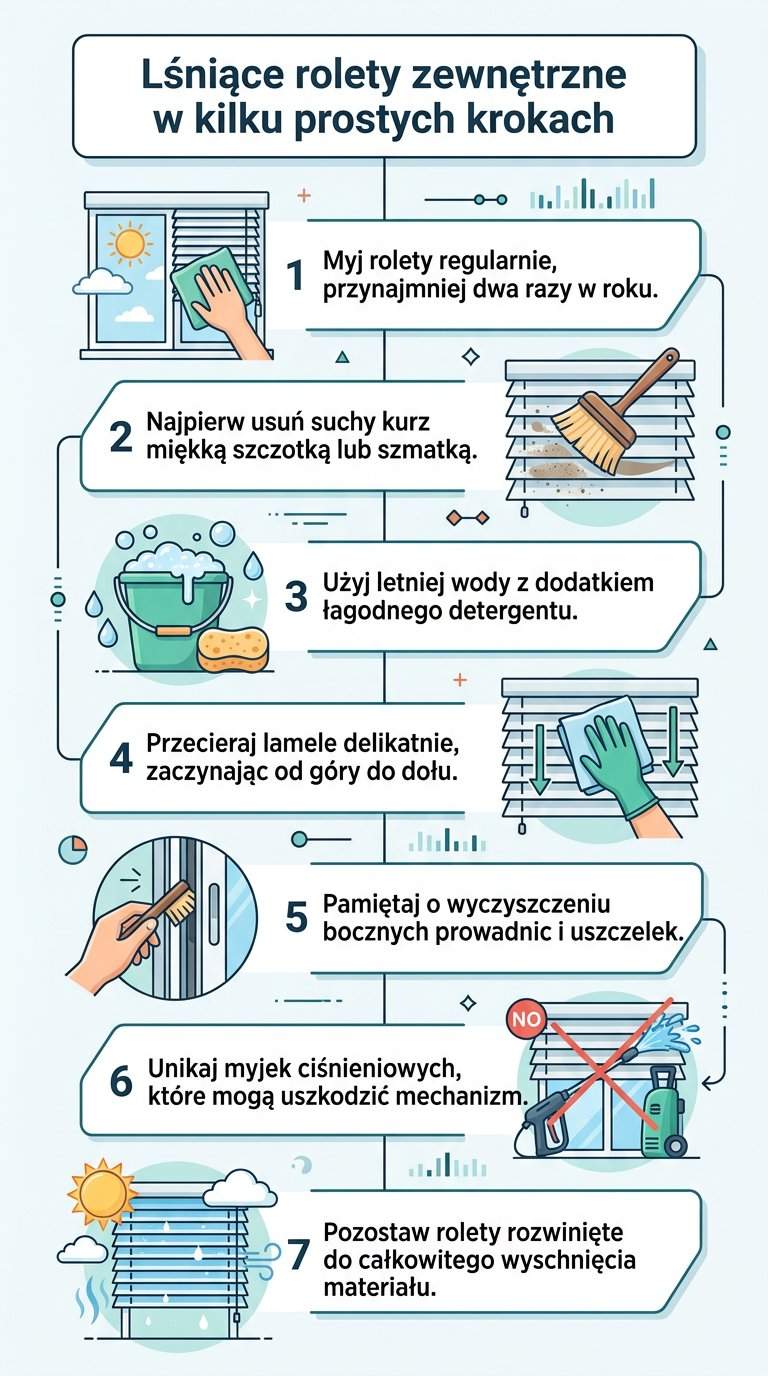 Lśniące rolety zewnętrzne w kilku prostych krokach

1 Myj rolety regularnie, przynajmniej dwa razy w roku.

2 Najpierw usuń suchy kurz miękką szczotką lub szmatką.

3 Użyj letniej wody z dodatkiem łagodnego detergentu.

4 Przecieraj lamele delikatnie, zaczynając od góry do dołu.

5 Pamiętaj o wyczyszczeniu bocznych prowadnic i uszczelek.

NO

6 Unikaj myjek ciśnieniowych, które mogą uszkodzić mechanizm.

7 Pozostaw rolety rozwinięte do całkowitego wyschnięcia materiału.