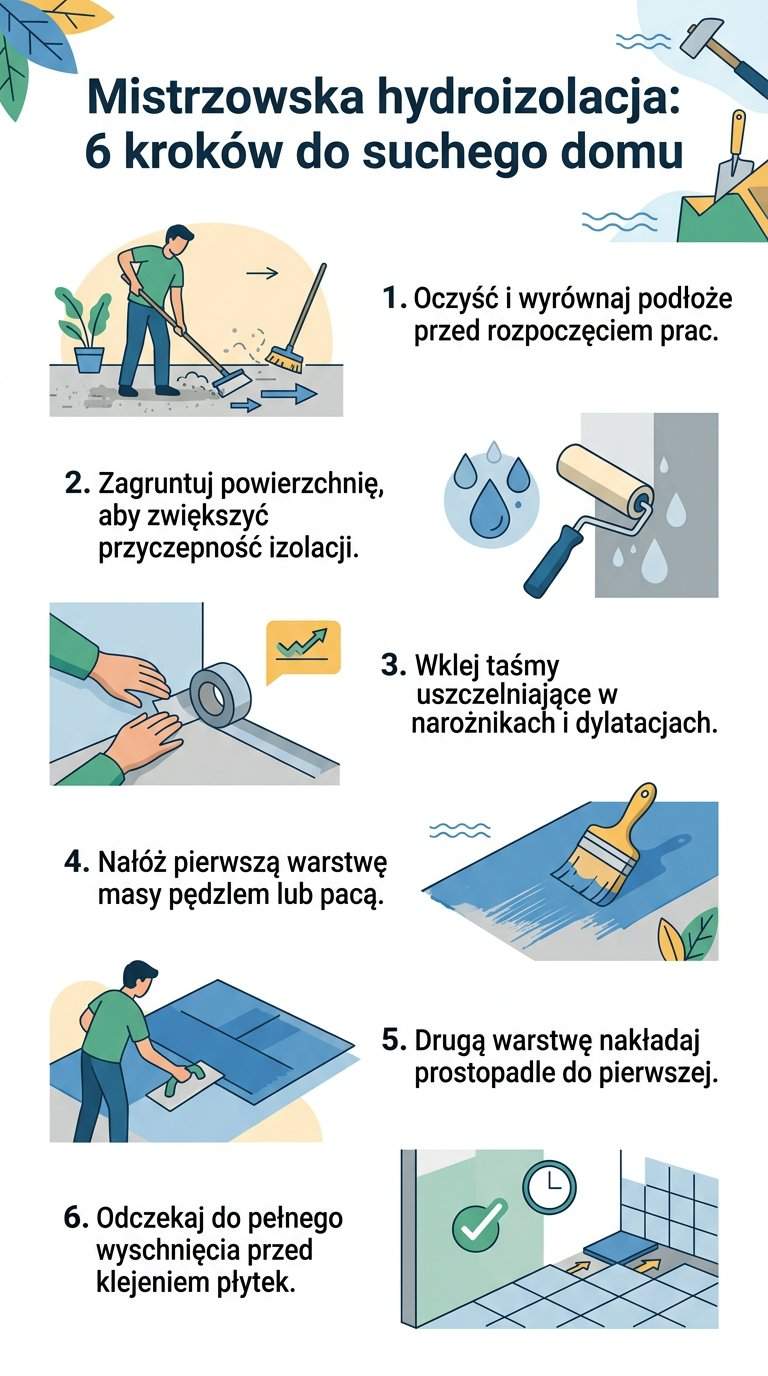 Mistrzowska hydroizolacja: 6 kroków do suchego domu

1. Oczyść i wyrównaj podłoże przed rozpoczęciem prac.

2. Zagruntuj powierzchnię, aby zwiększyć przyczepność izolacji.

3. Wklej taśmy uszczelniające w narożnikach i dylatacjach.

4. Nałóż pierwszą warstwę masy pędzlem lub pacą.

5. Drugą warstwę nakładaj prostopadle do pierwszej.

6. Odczekaj do pełnego wyschnięcia przed klejeniem płytek.