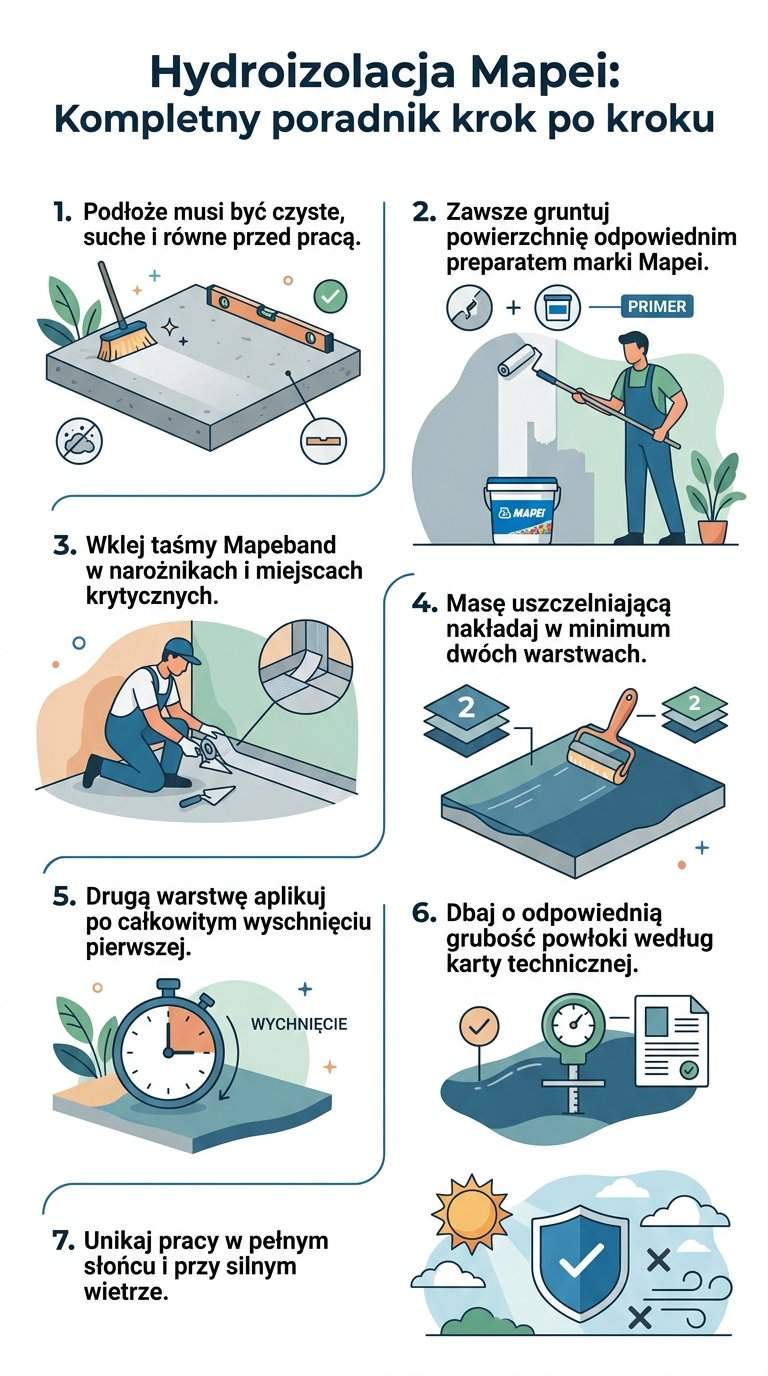 Hydroizolacja Mapei:
Kompletny poradnik krok po kroku

1. Podłoże musi być czyste, suche i równe przed pracą.

2. Zawsze gruntuj powierzchnię odpowiednim preparatem marki Mapei.

PRIMER

MAPEI

3. Wklej taśmy Mapeband w narożnikach i miejscach krytycznych.

4. Masę uszczelniającą nakładaj w minimum dwóch warstwach.

2

2

5. Drugą warstwę aplikuj po całkowitym wyschnięciu pierwszej.

WYCHNIĘCIE

6. Dbaj o odpowiednią grubość powłoki według karty technicznej.

7. Unikaj pracy w pełnym słońcu i przy silnym wietrze.