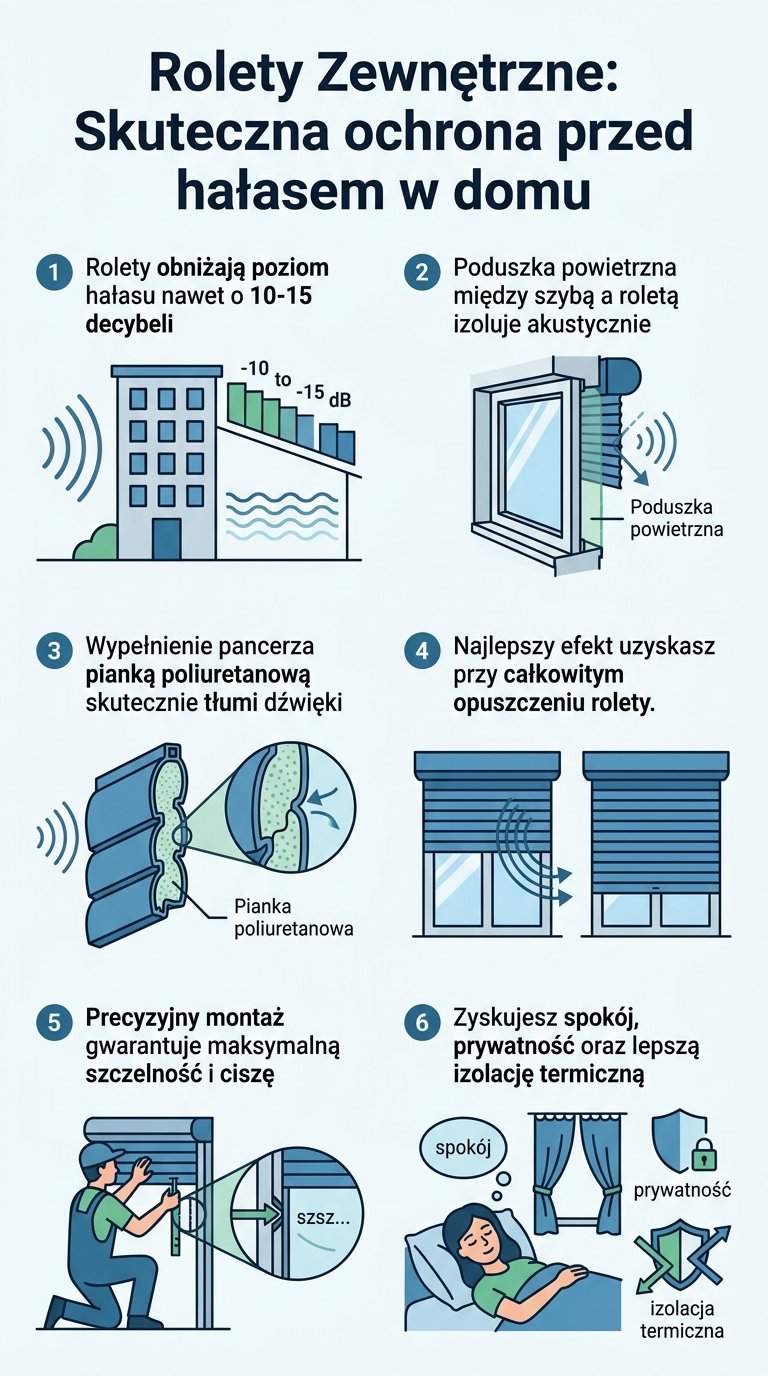 Rolety Zewnętrzne: Skuteczna ochrona przed hałasem w domu

1 Rolety obniżają poziom hałasu nawet o 10-15 decybeli

-10 to -15 dB

2 Poduszka powietrzna między szybą a roletą izoluje akustycznie

Poduszka powietrzna

3 Wypełnienie pancerza pianką poliuretanową skutecznie tłumi dźwięki

Pianka poliuretanowa

4 Najlepszy efekt uzyskasz przy całkowitym opuszczeniu rolety.

5 Precyzyjny montaż gwarantuje maksymalną szczelność i ciszę

szsz...

6 Zyskujesz spokój, prywatność oraz lepszą izolację termiczną

spokój

prywatność

izolacja termiczna