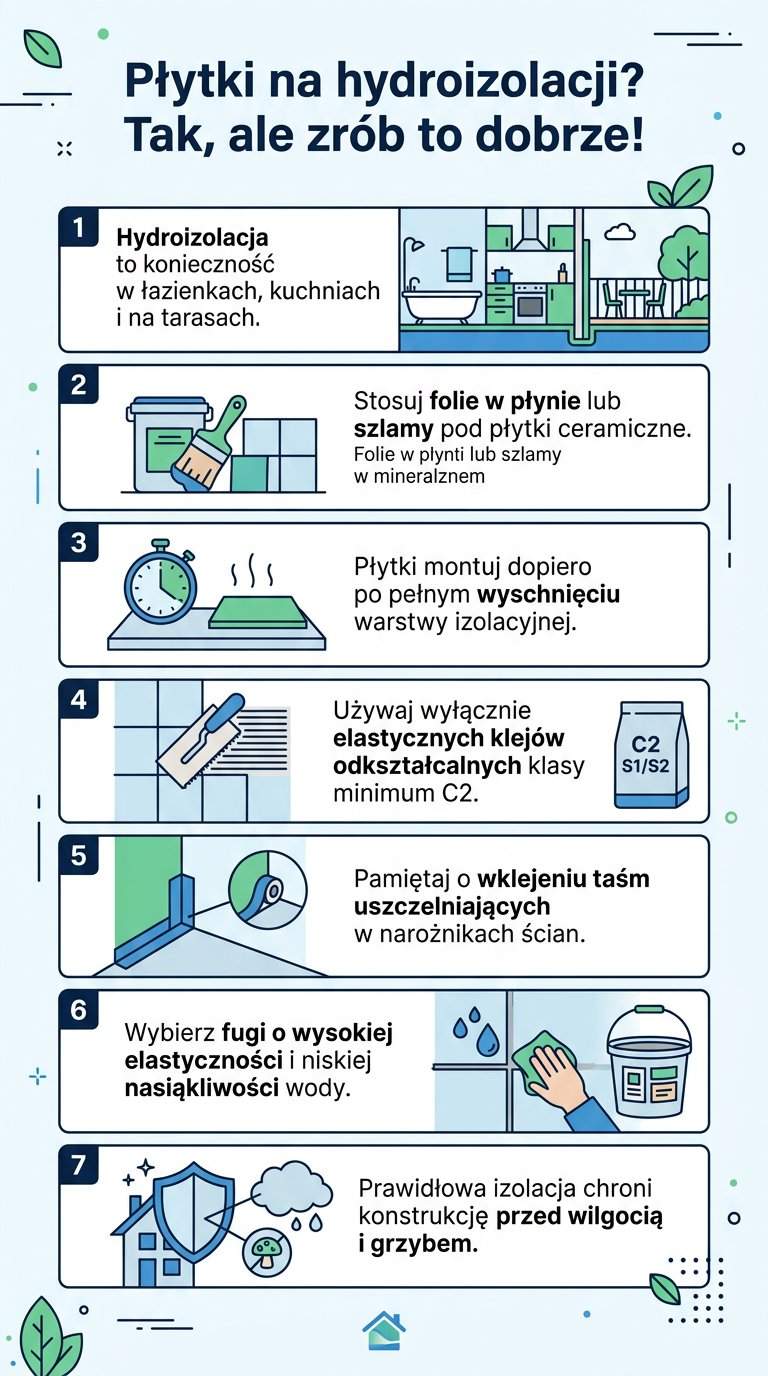 Płytki na hydroizolacji? Tak, ale zrób to dobrze!

1
Hydroizolacja to konieczność w łazienkach, kuchniach i na tarasach.

2
Stosuj folie w płynie lub szlamy pod płytki ceramiczne.
Folie w płynti lub szlamy w mineralznem

3
Płytki montuj dopiero po pełnym wyschnięciu warstwy izolacyjnej.

4
Używaj wyłącznie elastycznych klejów odkształcalnych klasy minimum C2.
C2
S1/S2

5
Pamiętaj o wklejeniu taśm uszczelniających w narożnikach ścian.

6
Wybierz fugi o wysokiej elastyczności i niskiej nasiąkliwości wody.

7
Prawidłowa izolacja chroni konstrukcję przed wilgocią i grzybem.